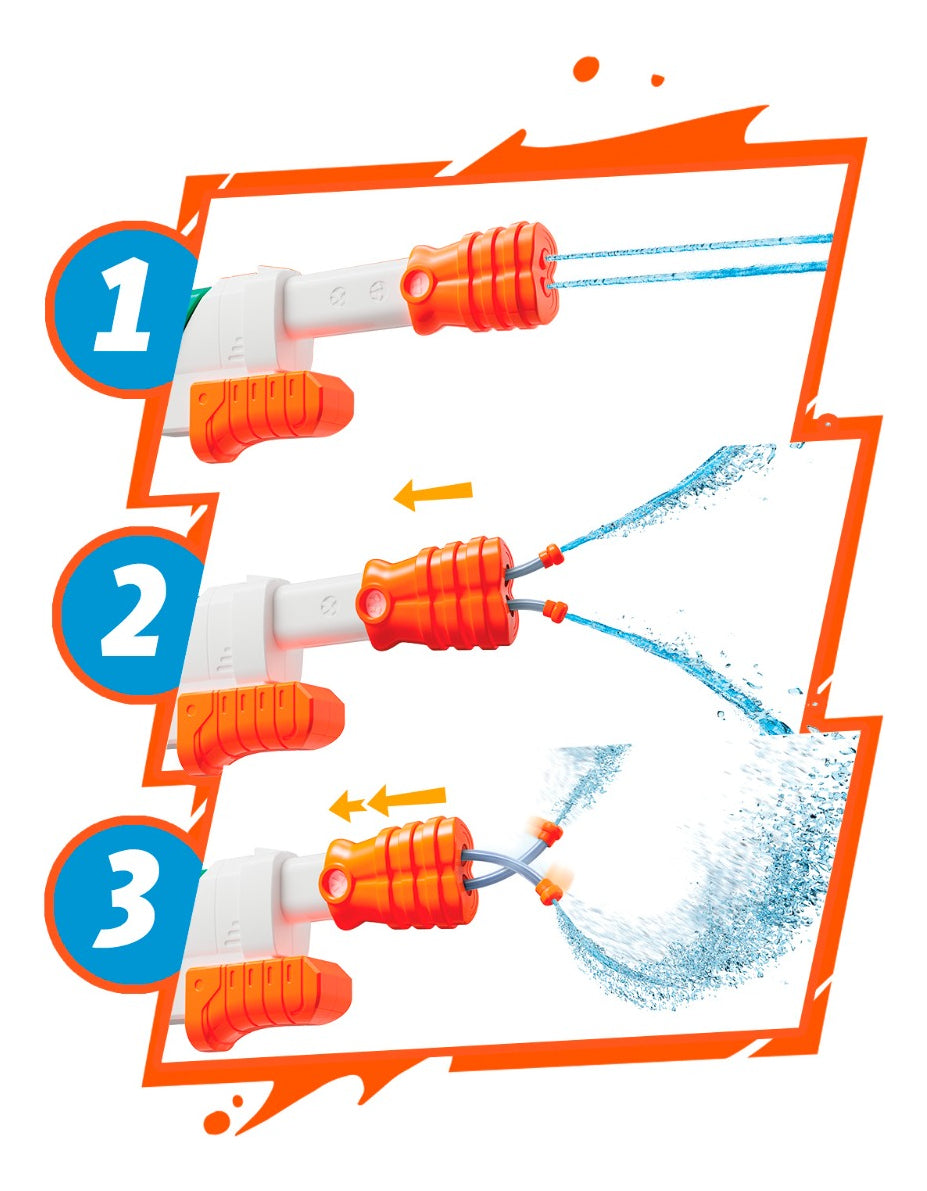 1

2

3